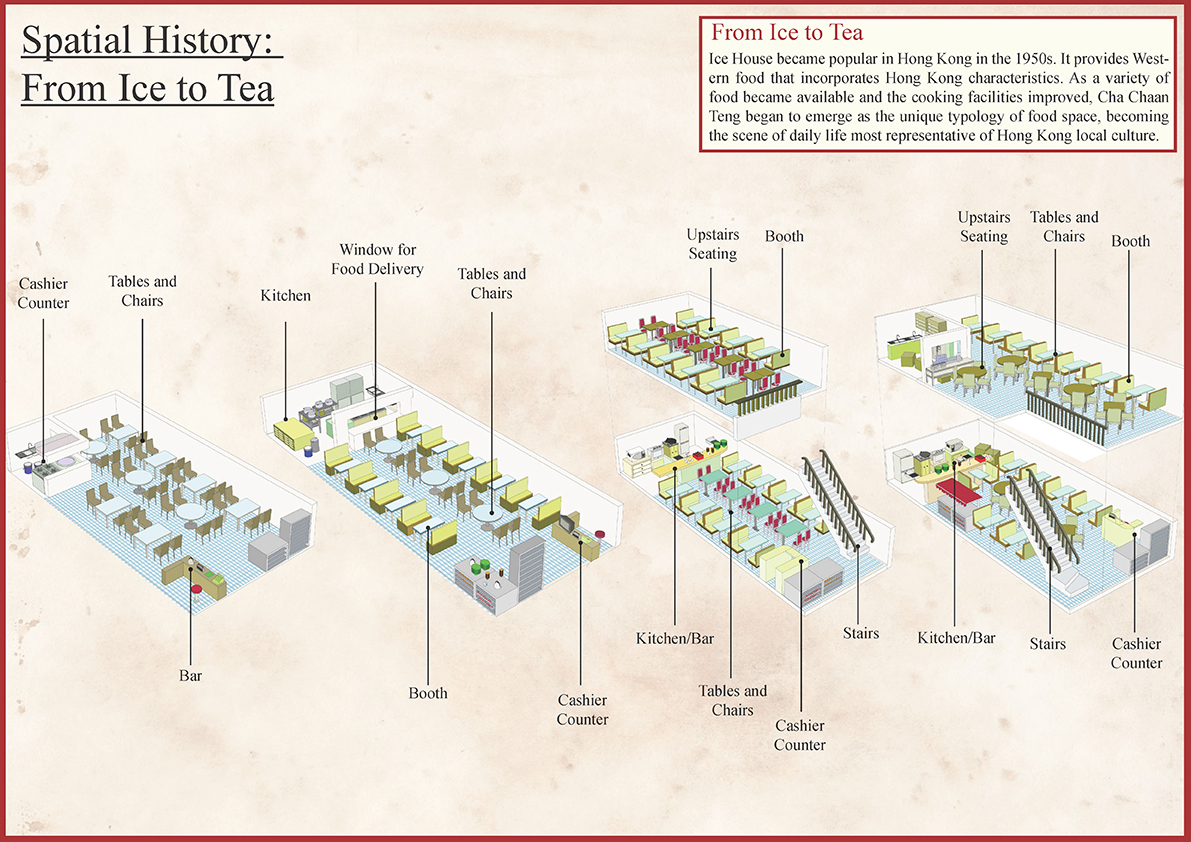 Spatial History:
From Ice to Tea

From Ice to Tea

Ice House became popular in Hong Kong in the 1950s. It provides Western food that incorporates Hong Kong characteristics. As a variety of food became available and the cooking facilities improved, Cha Chaan Teng began to emerge as the unique typology of food space, becoming the scene of daily life most representative of Hong Kong local culture.

Cashier Counter

Tables and Chairs

Bar

Kitchen

Window for Food Delivery

Tables and Chairs

Booth

Cashier Counter

Upstairs Seating

Booth

Kitchen/Bar

Tables and Chairs

Cashier Counter

Stairs

Upstairs Seating

Tables and Chairs

Booth

Kitchen/Bar

Stairs

Cashier Counter